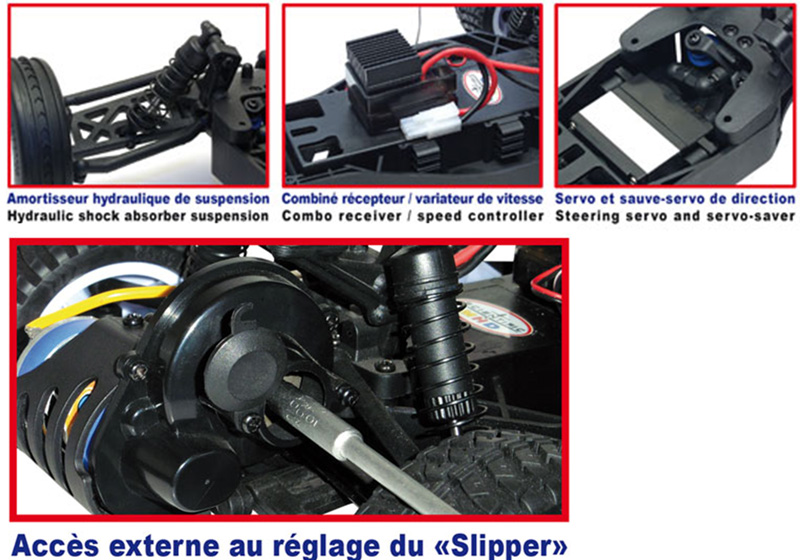 Amortisseur hydraulique de suspension
Hydraulic shock absorber suspension

Combiné récepteur / variateur de vitesse
Combo receiver / speed controller

Servo et sauve-servo de direction
Steering servo and servo-saver

Accès externe au réglage du «Slipper»